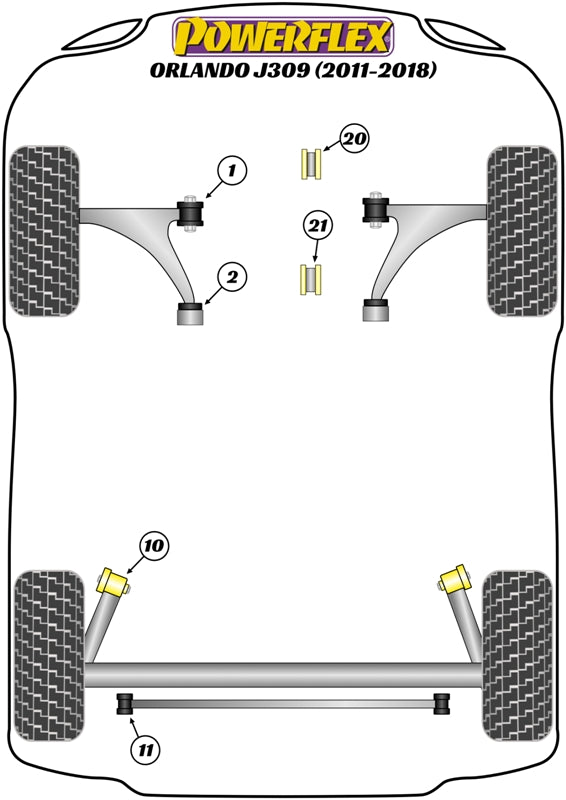 POWERFLEX
ORLANDO J309 (2011-2018)

20

1

21

2

10

11