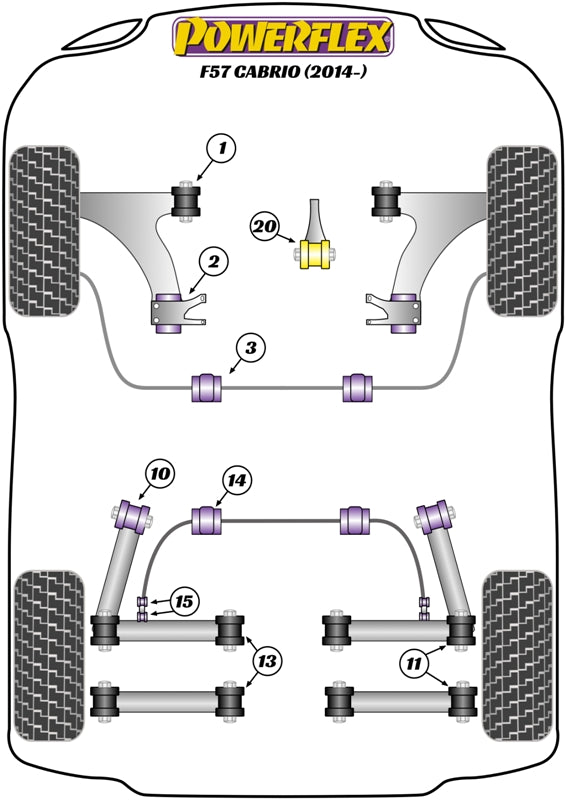 POWERFLEX
F57 CABRIO (2014-)

1
20
2
3
10
14
15
13
11