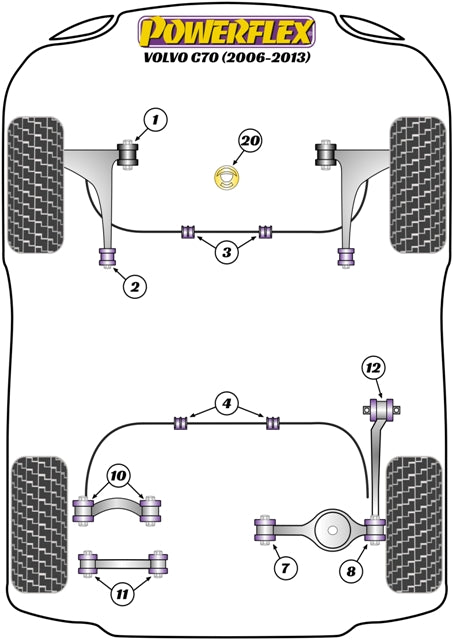 POWERFLEX
VOLVO C70 (2006-2013)

1
20
3
2
12
4
10
7
8
11