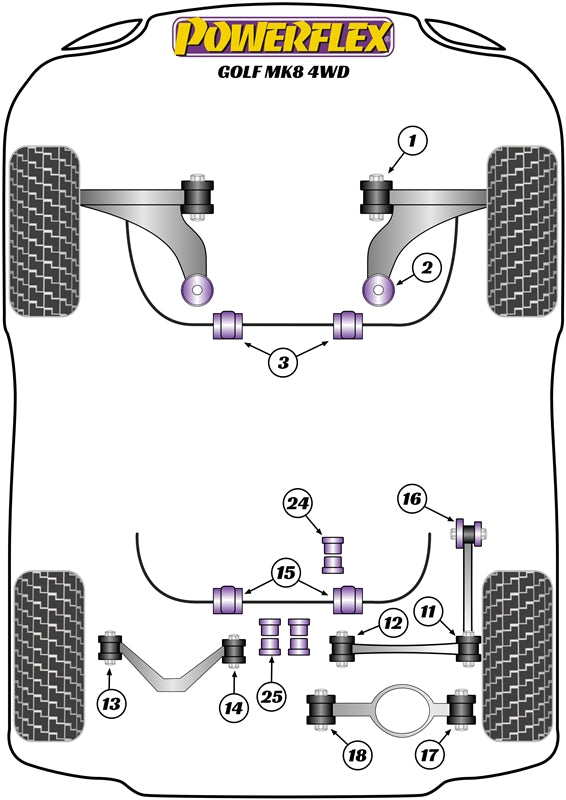 POWERFLEX
GOLF MK8 4WD

1
2
3
24
16
15
12
11
13
14
25
18
17