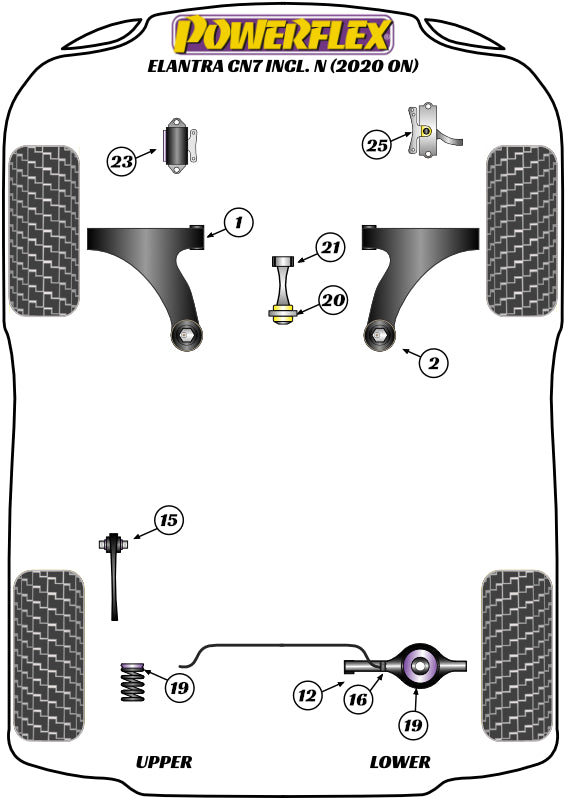 POWERFLEX
ELANTRA CN7 INCL. N (2020 ON)

23

25

1

21

20

2

15

19

12

16

19

UPPER

LOWER