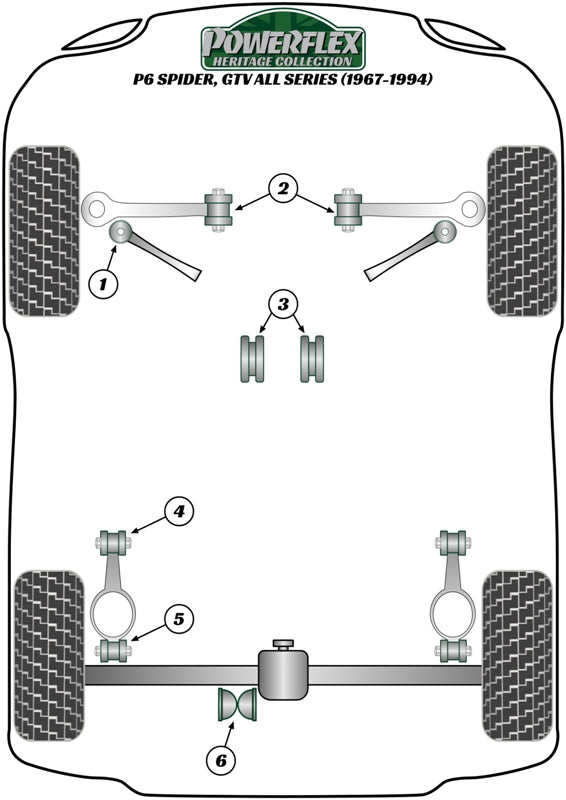 POWERFLEX
HERITAGE COLLECTION
P6 SPIDER, GTV ALL SERIES (1967-1994)

2

1

3

4

5

6