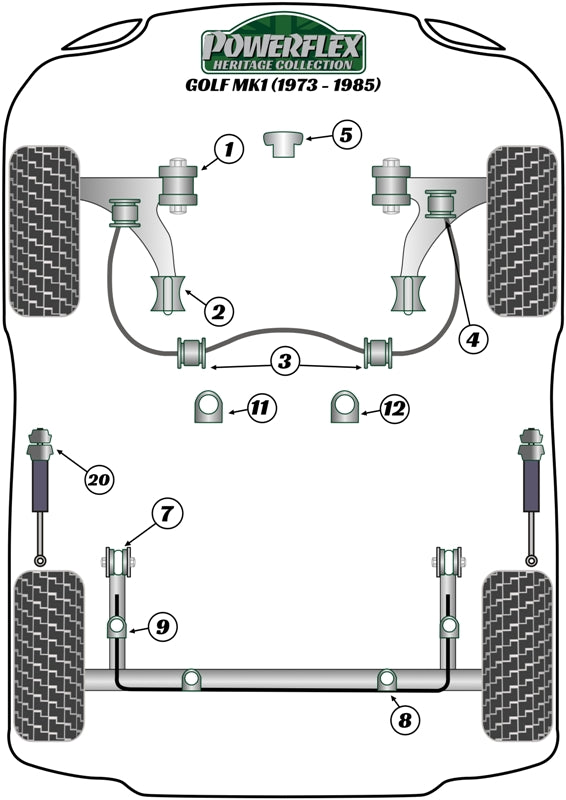 POWERFLEX
HERITAGE COLLECTION
GOLF MK1 (1973 - 1985)

1
5
2
4
3
11
12
20
7
9
8