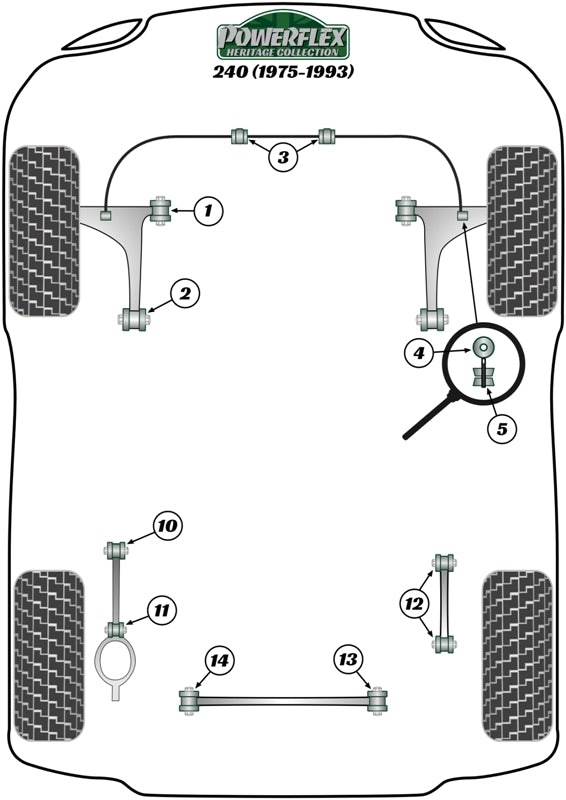 POWERFLEX
HERITAGE COLLECTION
240 (1975-1993)

3
1
2
4
5
10
11
12
14
13