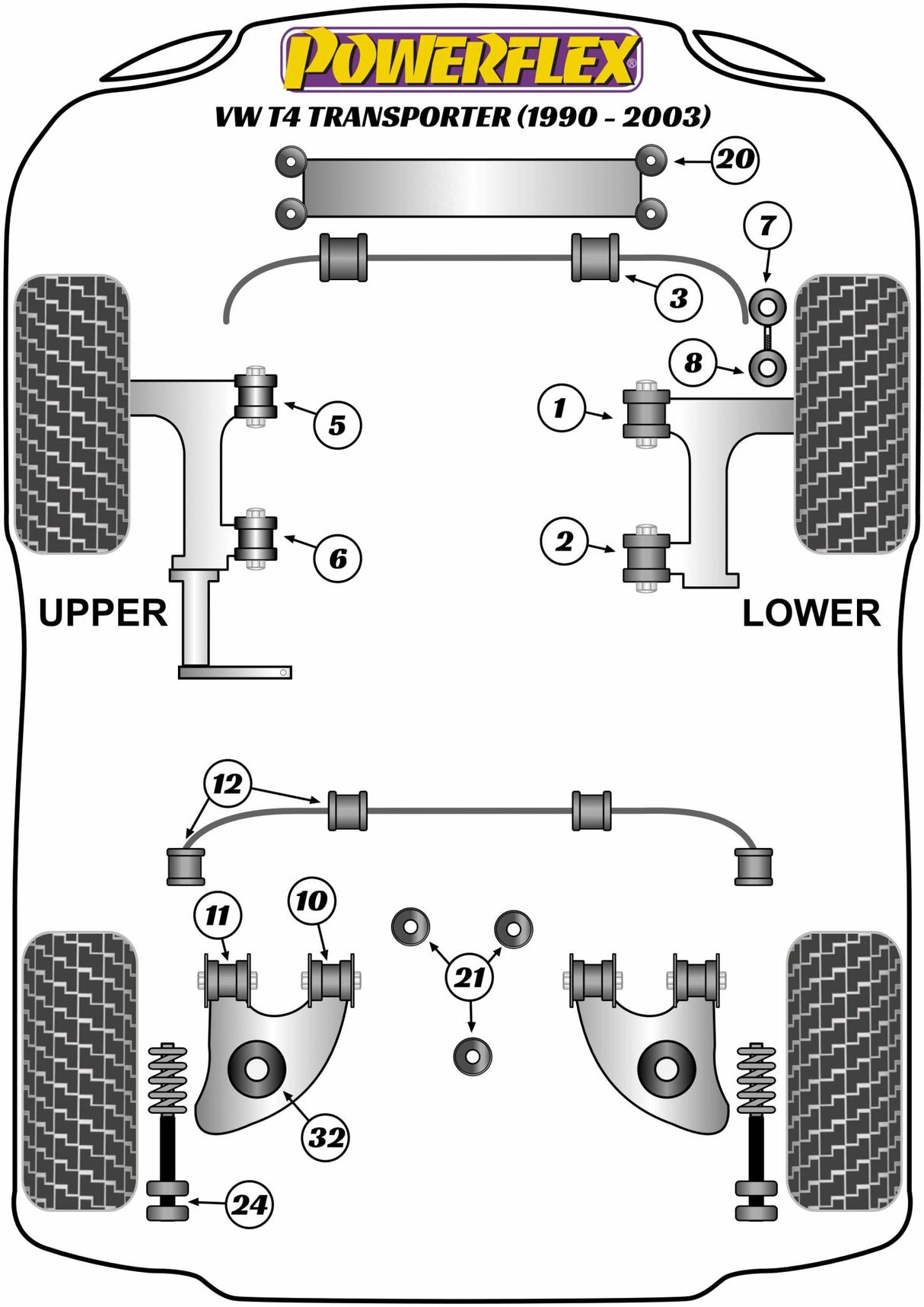 POWERFLEX®

VW T4 TRANSPORTER (1990 - 2003)

20

7

3

8

5

1

6

2

UPPER

LOWER

12

11

10

21

32

24