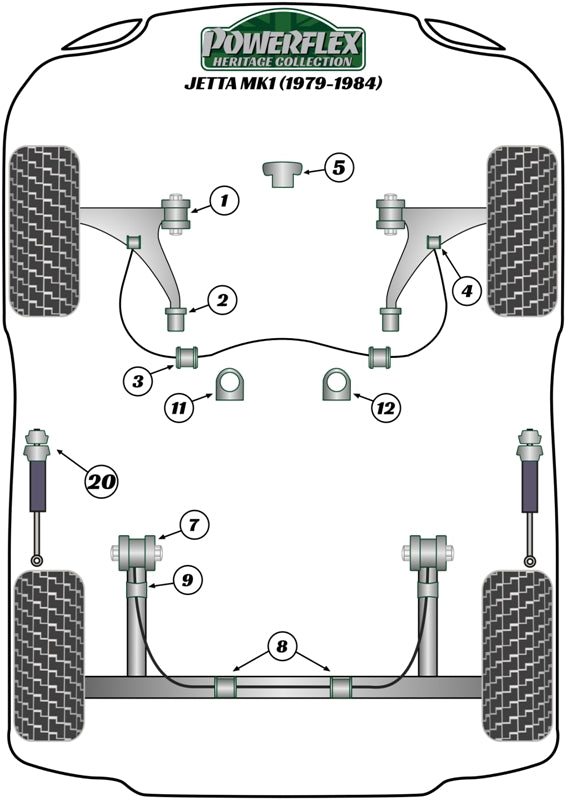 POWERFLEX
HERITAGE COLLECTION
JETTA MK1 (1979-1984)

5
1
4
2
3
11
12
20
7
9
8