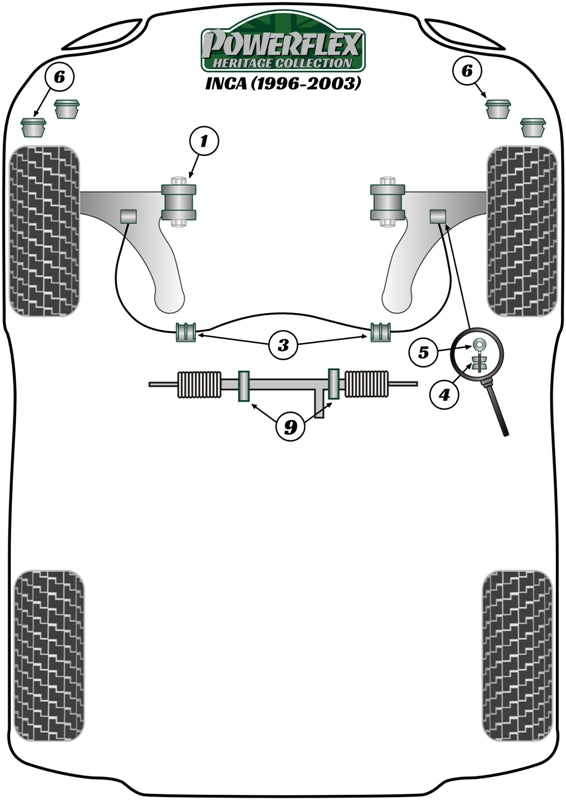 POWERFLEX
HERITAGE COLLECTION
INCA (1996-2003)

6
6
1
3
5
4
9