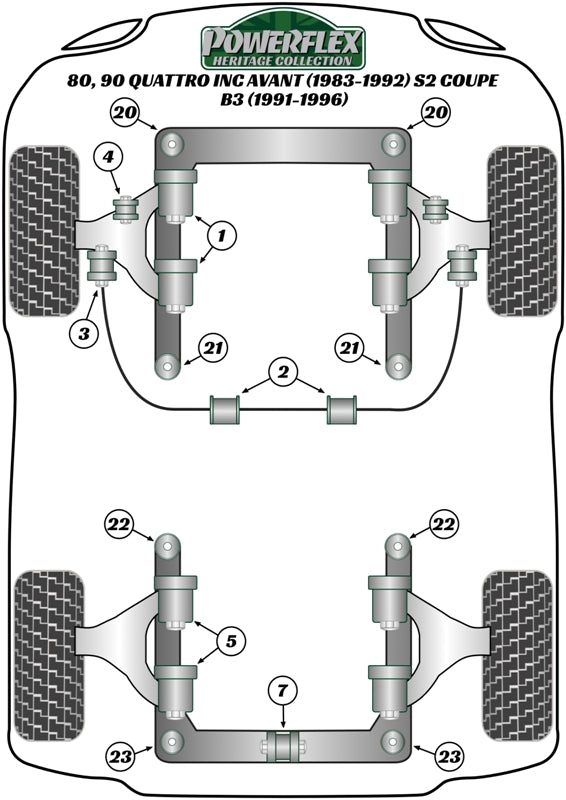 POWERFLEX
HERITAGE COLLECTION

80, 90 QUATTRO INC AVANT (1983-1992) S2 COUPE
B3 (1991-1996)

20
20
4
1
3
21
21
2
22
22
5
7
23
23