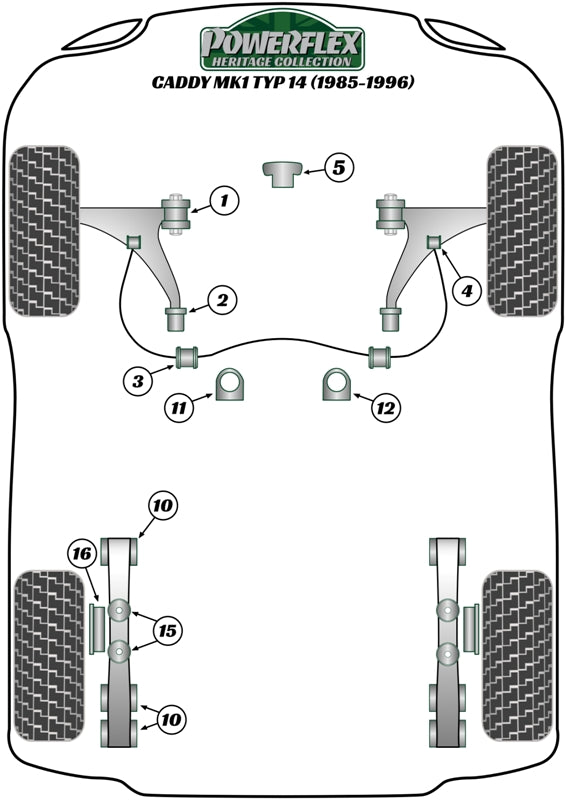 POWERFLEX
HERITAGE COLLECTION
CADDY MK1 TYP 14 (1985-1996)

5
1
4
2
3
11
12
10
16
15
10