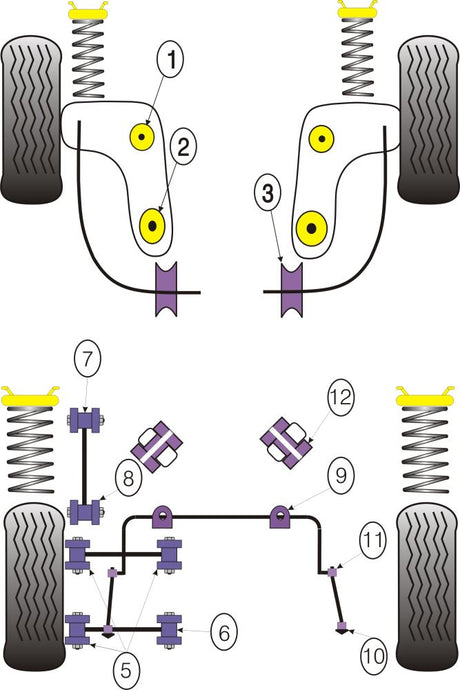 1
2
3
7
12
8
9
11
6
5
10