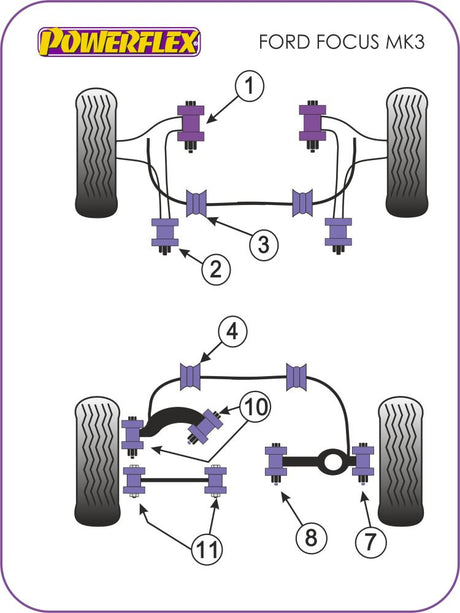 POWERFLEX

FORD FOCUS MK3

1

3

2

4

10

11

8

7