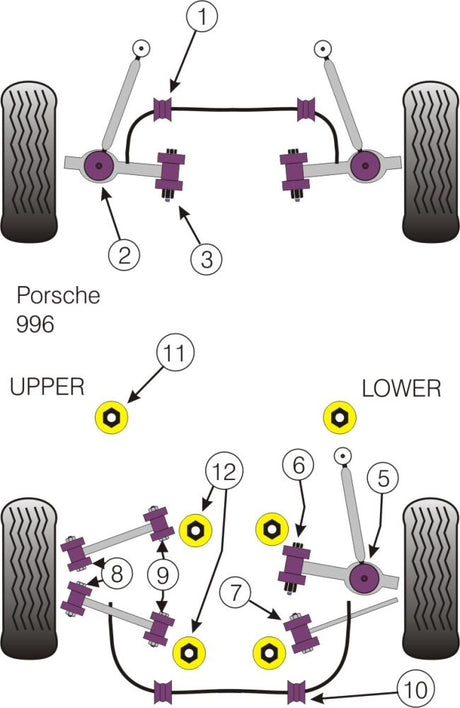 1

2

3

Porsche
996

11

UPPER

LOWER

12

6

5

8

9

7

10