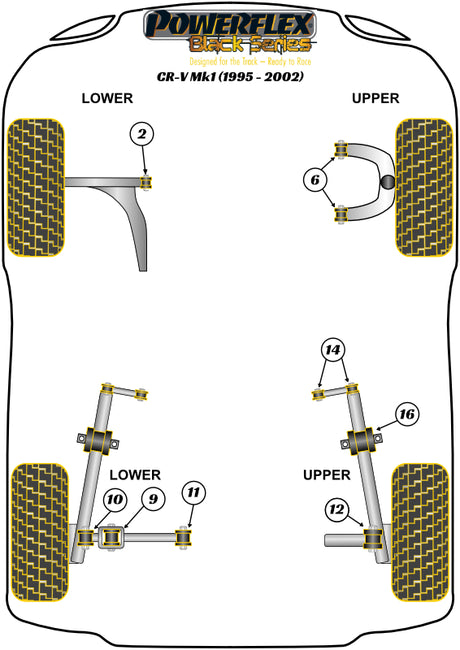 POWERFLEX
Black Series
Designed for the Track – Ready to Race
CR-V Mk1 (1995 - 2002)

LOWER

UPPER

2

6

14

16

LOWER

UPPER

10

9

11

12