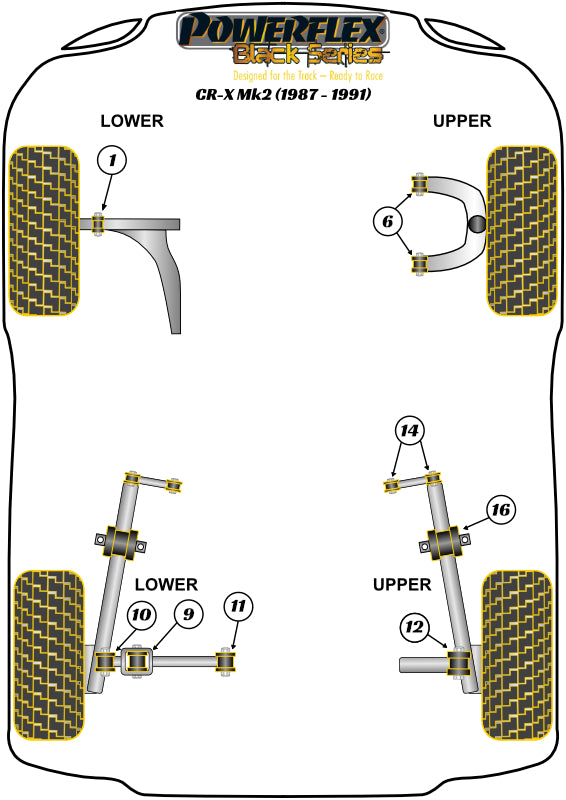 POWERFLEX
Black Series
Designed for the Track – Ready to Race
CR-X Mk2 (1987 - 1991)

LOWER
UPPER
1
6

14
16
LOWER
UPPER
10
9
11
12