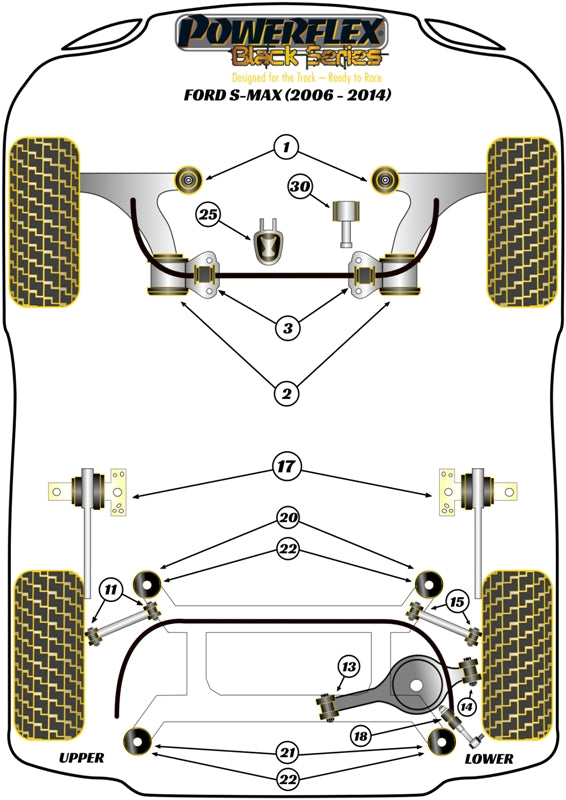 POWERFLEX
Black Series
Designed for the Track – Ready to Race
FORD S-MAX (2006 - 2014)

1
30
25
3
2
17
20
22
11
15
13
14
18
21
22
UPPER
LOWER