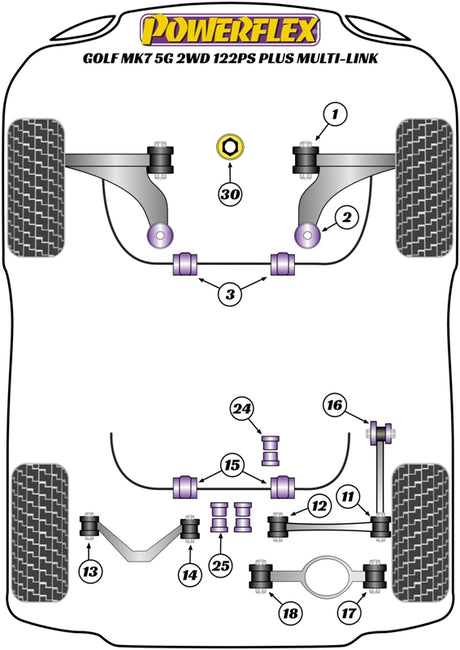 POWERFLEX
GOLF MK7 5G 2WD 122PS PLUS MULTI-LINK

1
30
2
3
24
16
15
12
11
13
14
25
18
17