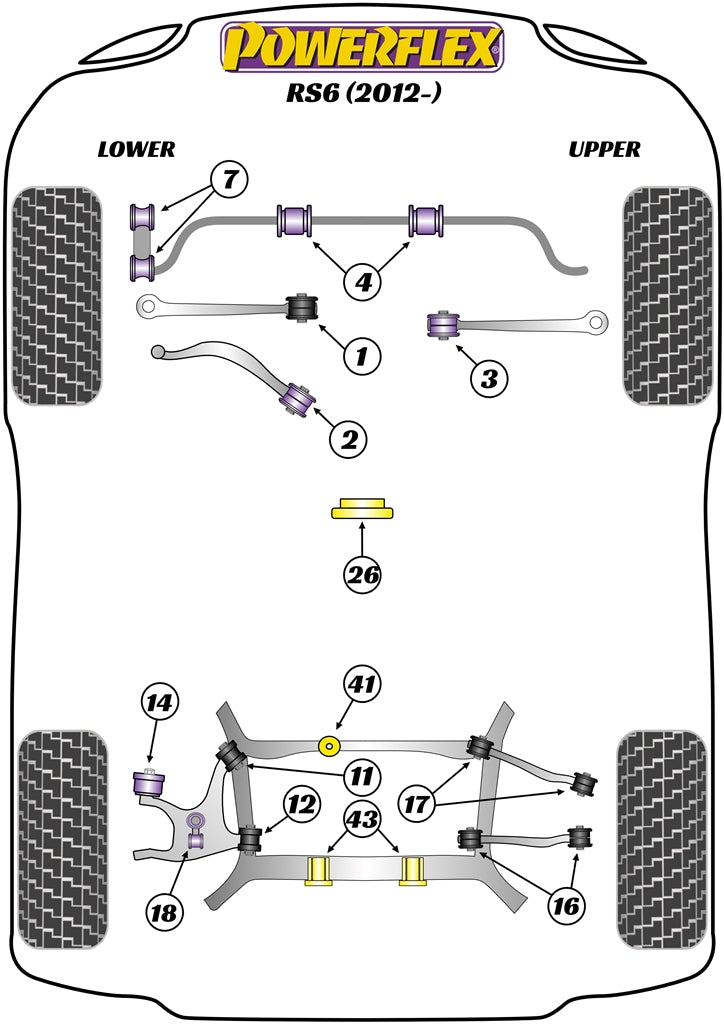 POWERFLEX
RS6 (2012-)

LOWER

UPPER

7

4

1

3

2

26

41

14

11

17

12

43

18

16