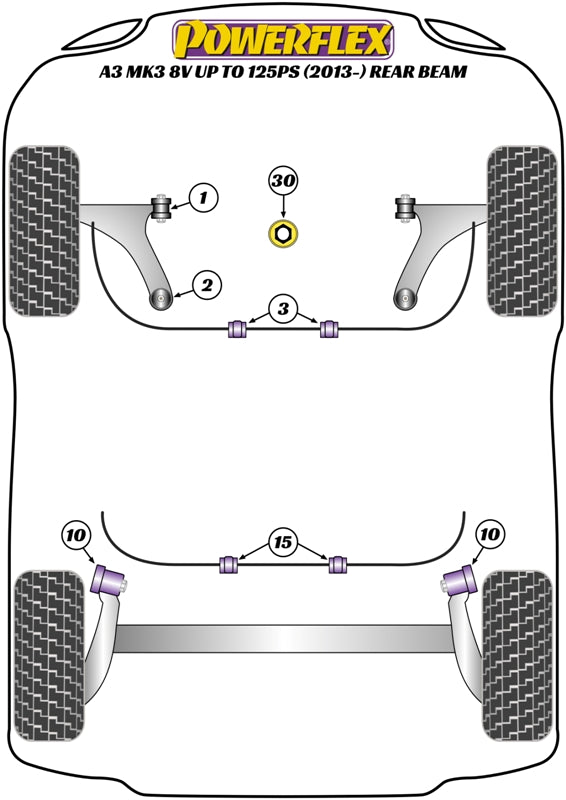 POWERFLEX
A3 MK3 8V UP TO 125PS (2013-) REAR BEAM

1
30
2
3
10
15
10