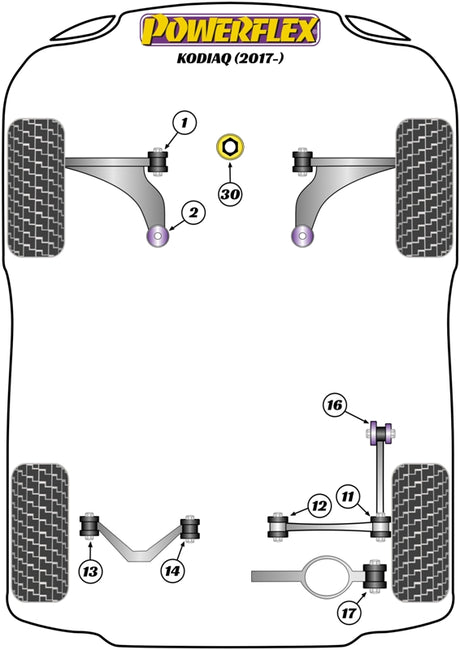 POWERFLEX
KODIAQ (2017-)

1
30
2
16
12
11
13
14
17