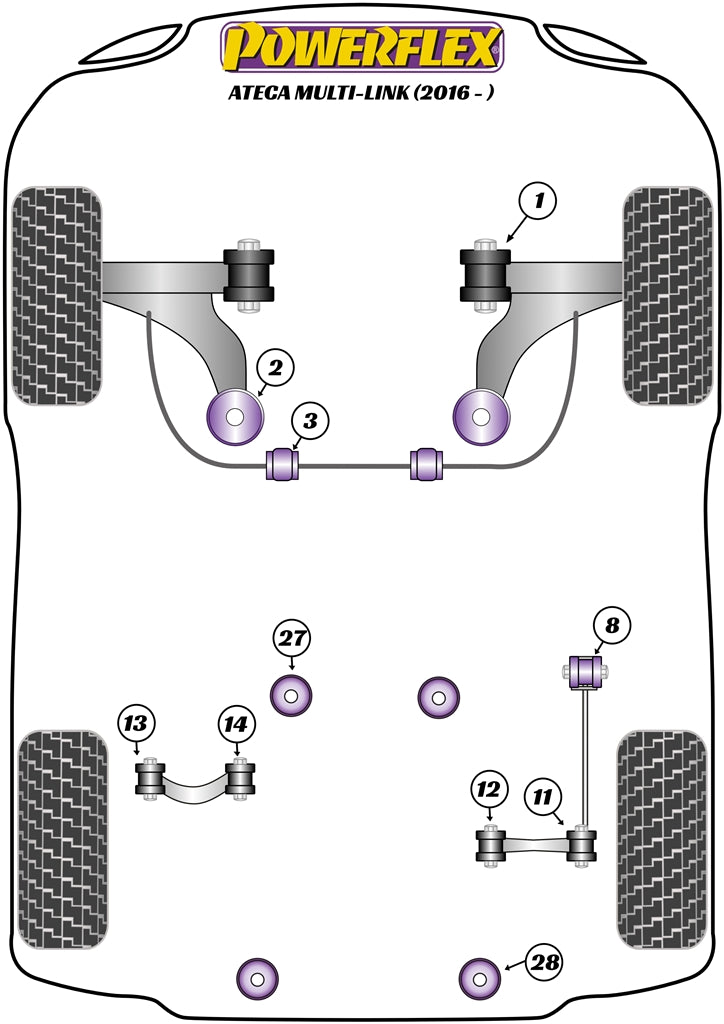 POWERFLEX
ATECA MULTI-LINK (2016 - )

1
2
3
27
8
13
14
12
11
28