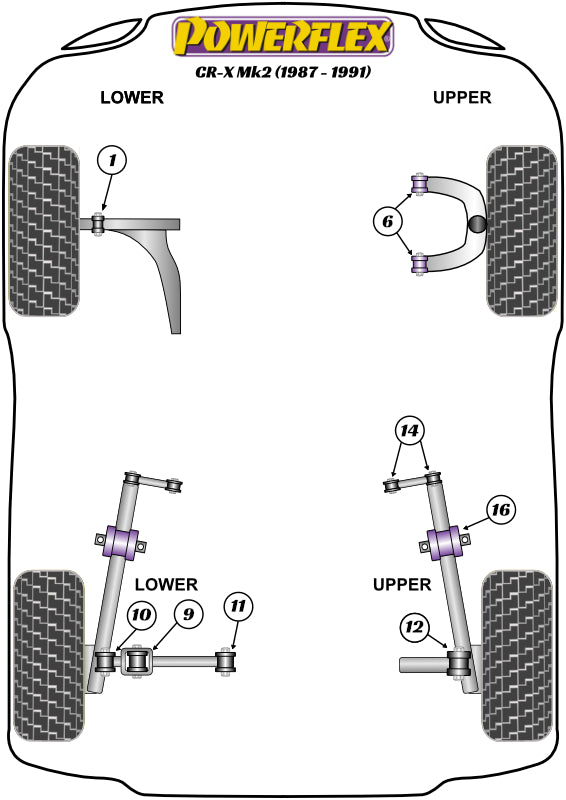 POWERFLEX
CR-X Mk2 (1987 - 1991)

LOWER

UPPER

1

6

14

16

LOWER

UPPER

10

9

11

12