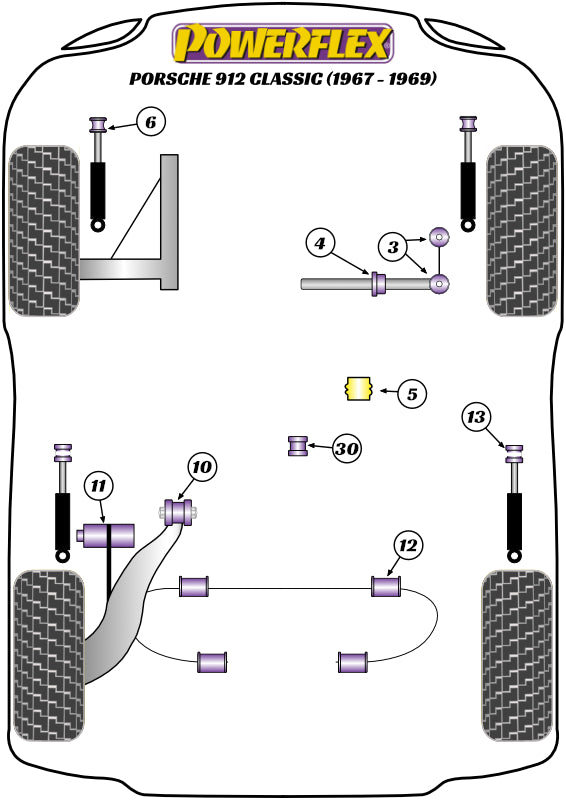 POWERFLEX
PORSCHE 912 CLASSIC (1967 - 1969)

6
4
3
5
13
30
10
11
12