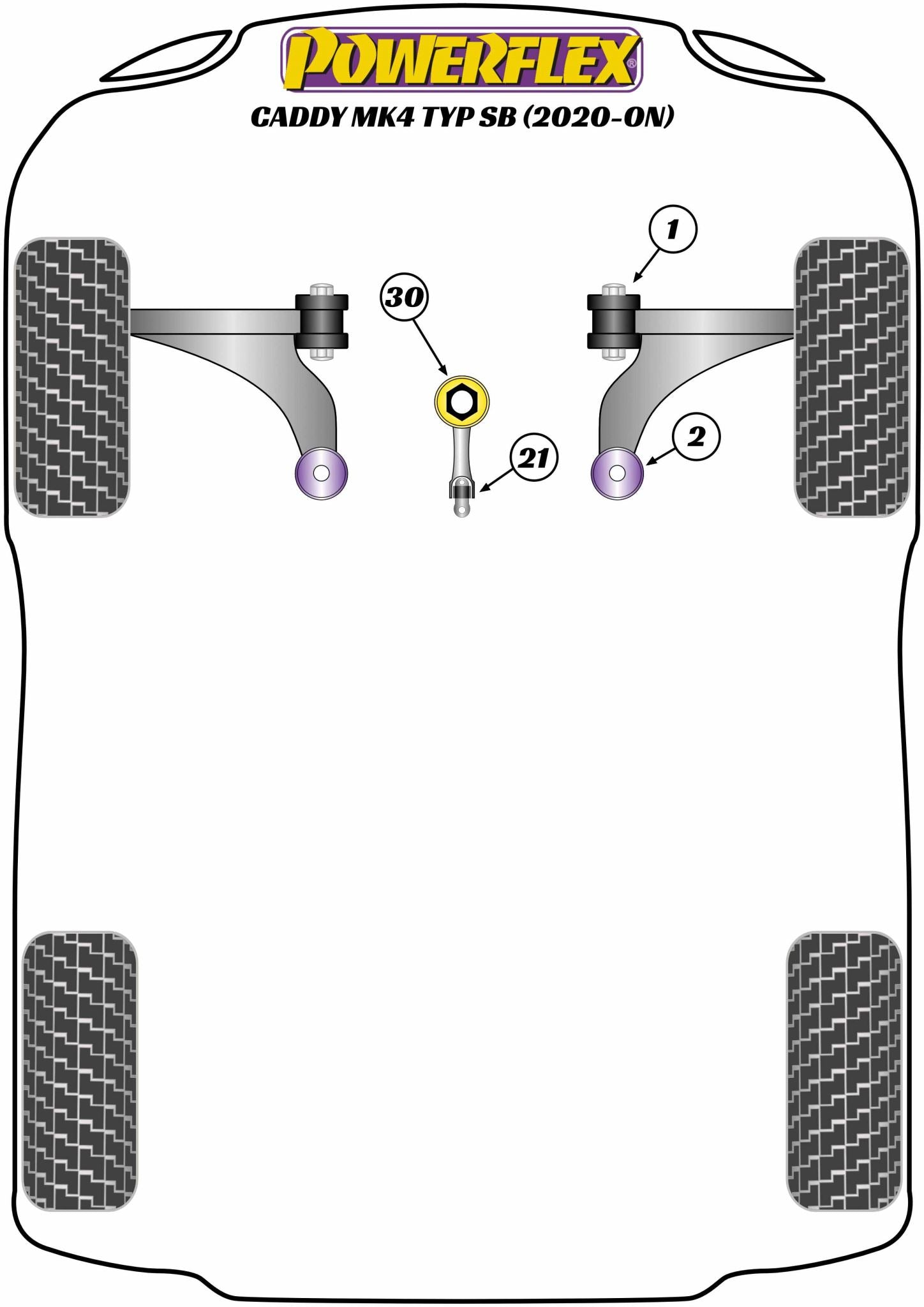 POWERFLEX®
CADDY MK4 TYP SB (2020-ON)

1

30

2

21