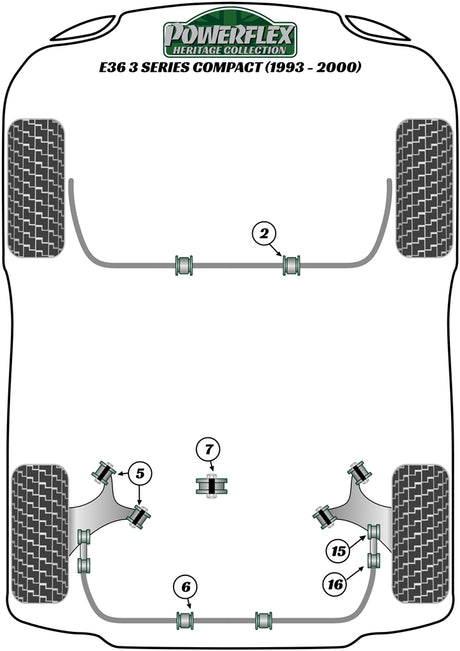 POWERFLEX
HERITAGE COLLECTION
E36 3 SERIES COMPACT (1993 - 2000)

2

7

5

15

16

6