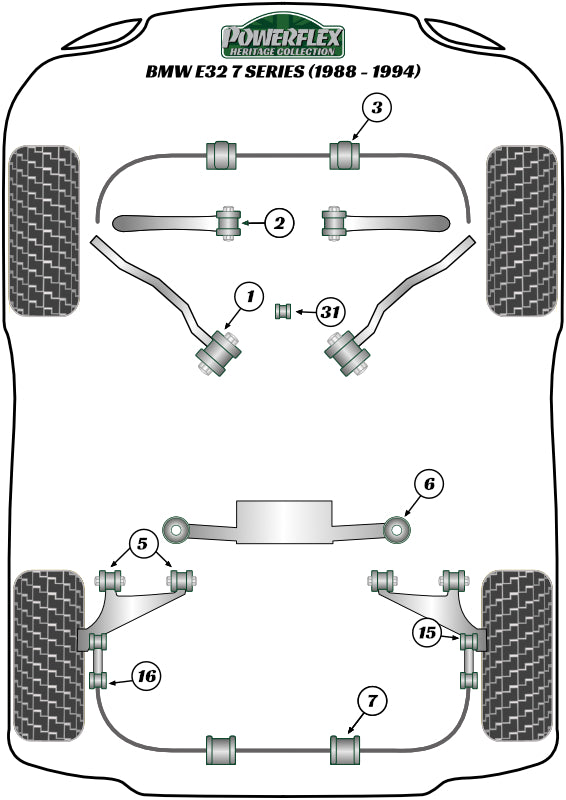 POWERFLEX
HERITAGE COLLECTION
BMW E32 7 SERIES (1988 - 1994)

3
2
1
31
6
5
15
16
7