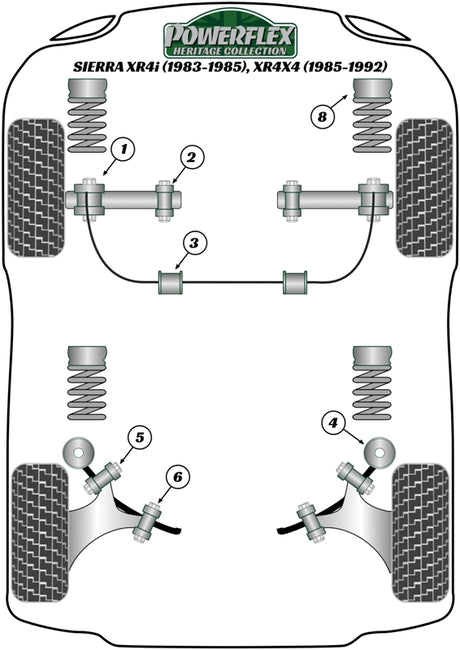 POWERFLEX
HERITAGE COLLECTION
SIERRA XR4i (1983-1985), XR4X4 (1985-1992)

8
1
2
3
5
4
6