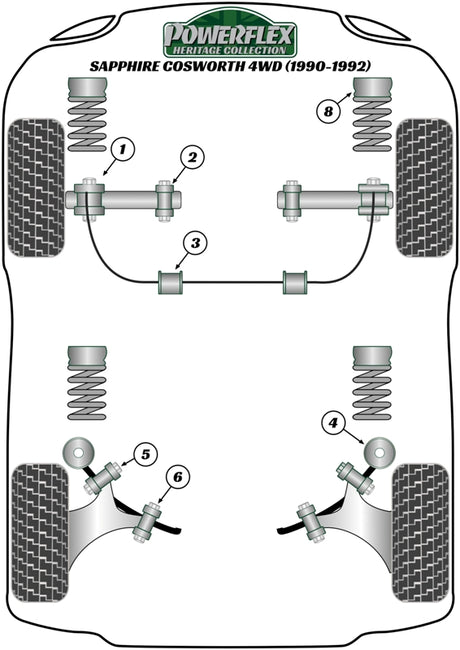 POWERFLEX
HERITAGE COLLECTION
SAPPHIRE COSWORTH 4WD (1990-1992)

8
1
2
3
4
5
6