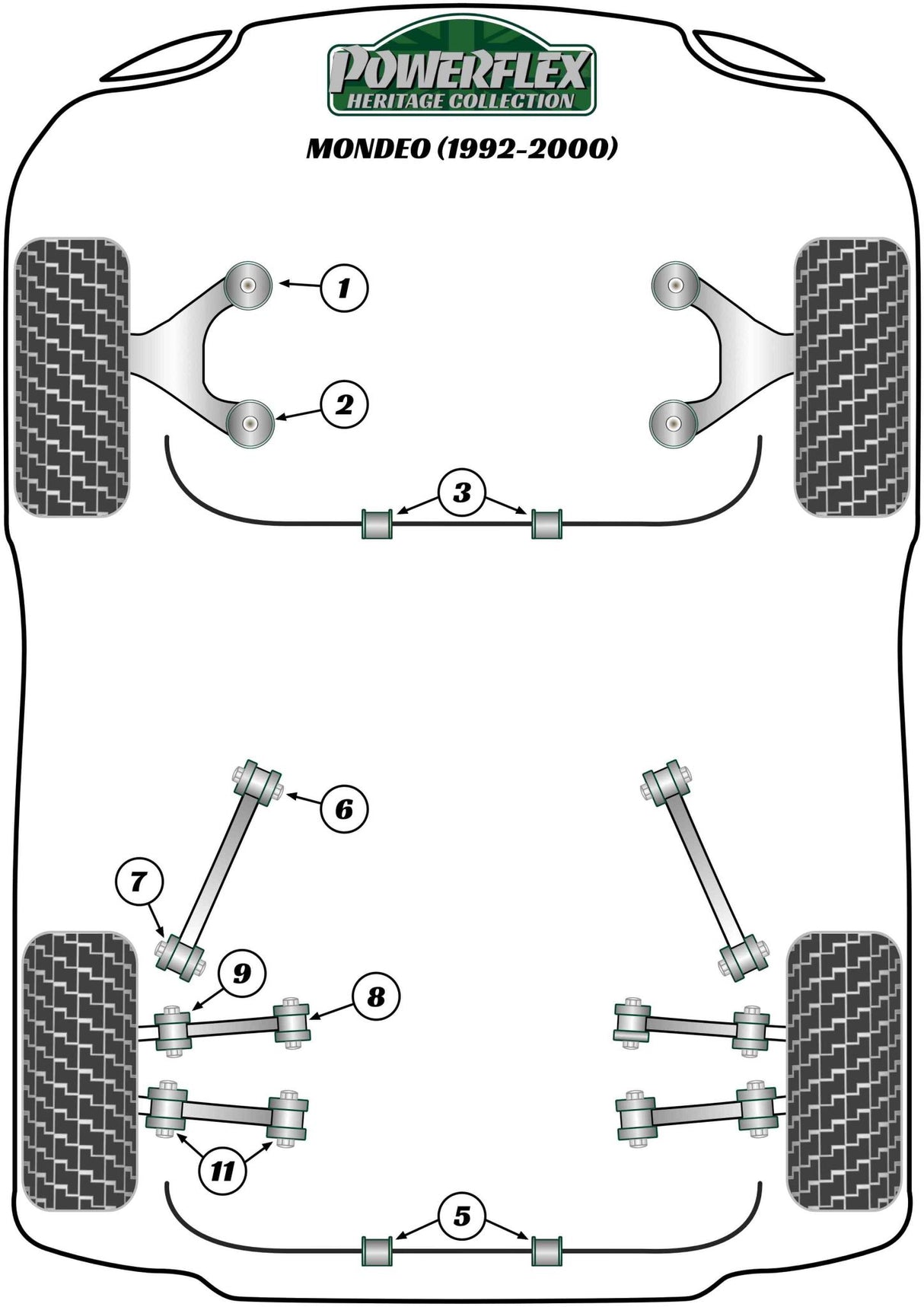 POWERFLEX
HERITAGE COLLECTION

MONDEO (1992-2000)

1

2

3

6

7

9

8

11

5