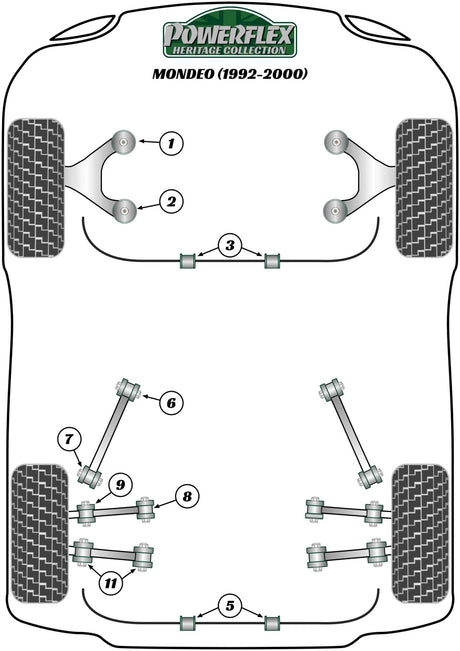 POWERFLEX
HERITAGE COLLECTION

MONDEO (1992-2000)

1
2
3
6
7
9
8
11
5