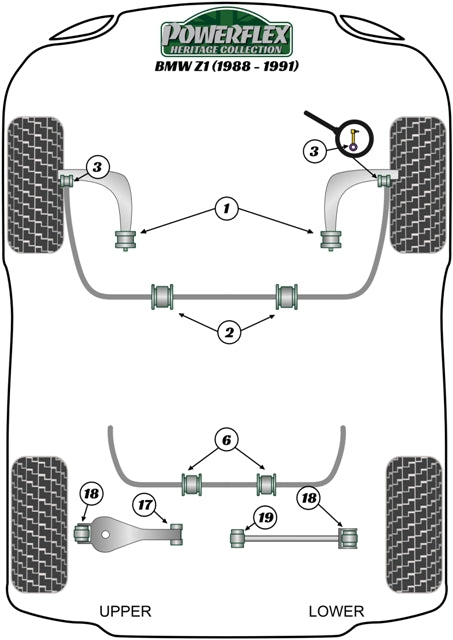 POWERFLEX
HERITAGE COLLECTION
BMW Z1 (1988 - 1991)

3
3
1
2
6
18
17
19
18
UPPER
LOWER