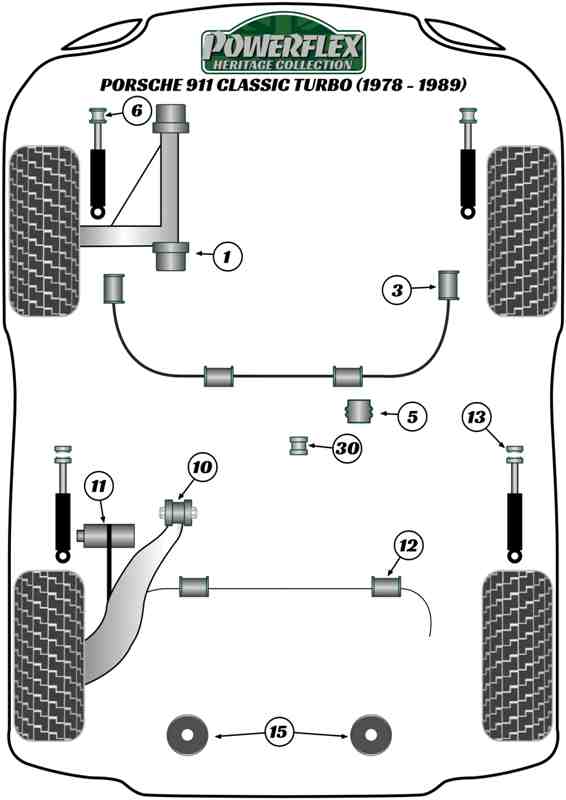 POWERFLEX
HERITAGE COLLECTION
PORSCHE 911 CLASSIC TURBO (1978 - 1989)

6
1
3
5
13
30
10
11
12
15