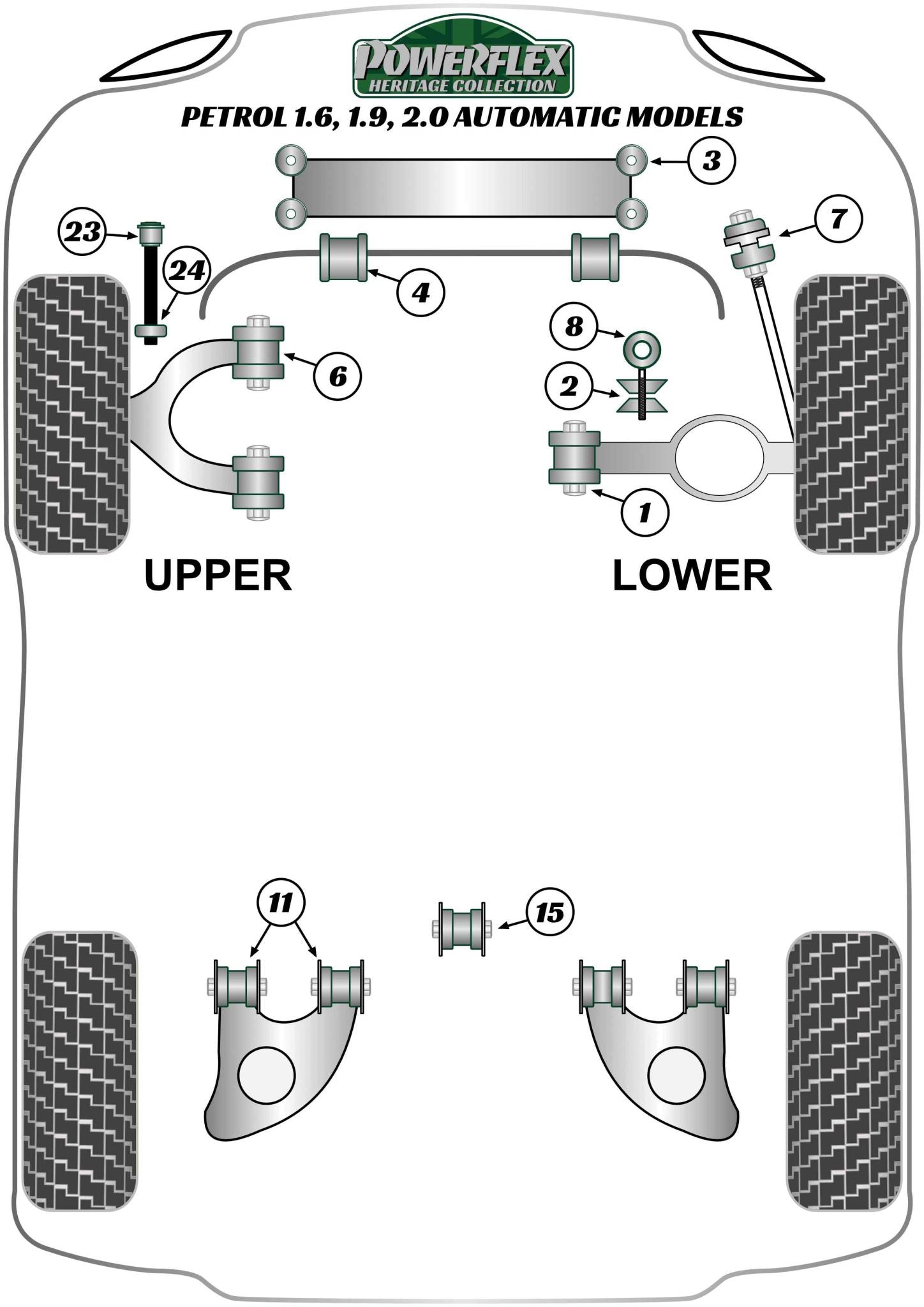 POWERFLEX
HERITAGE COLLECTION
PETROL 1.6, 1.9, 2.0 AUTOMATIC MODELS

3
23
7
24
4
8
6
2
1

UPPER

LOWER

11
15