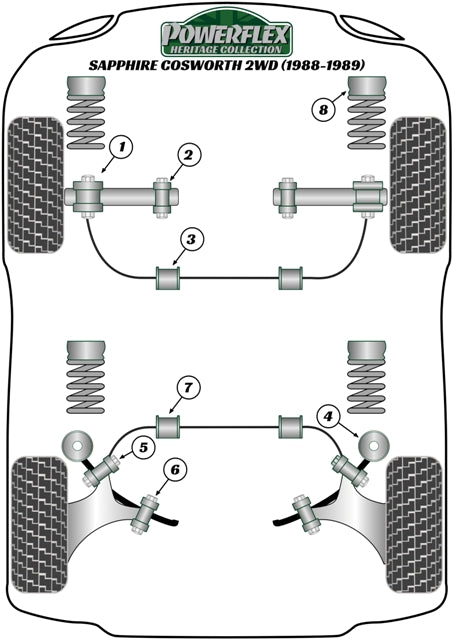 POWERFLEX
HERITAGE COLLECTION
SAPPHIRE COSWORTH 2WD (1988-1989)

8
1
2
3
7
4
5
6