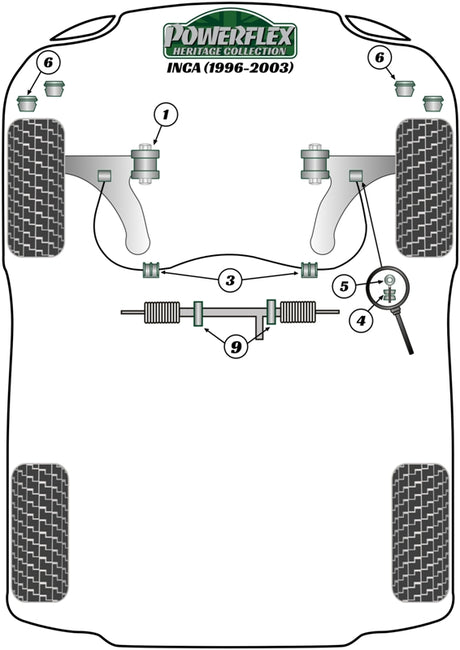 POWERFLEX
HERITAGE COLLECTION
INCA (1996-2003)

6
6
1
3
5
4
9