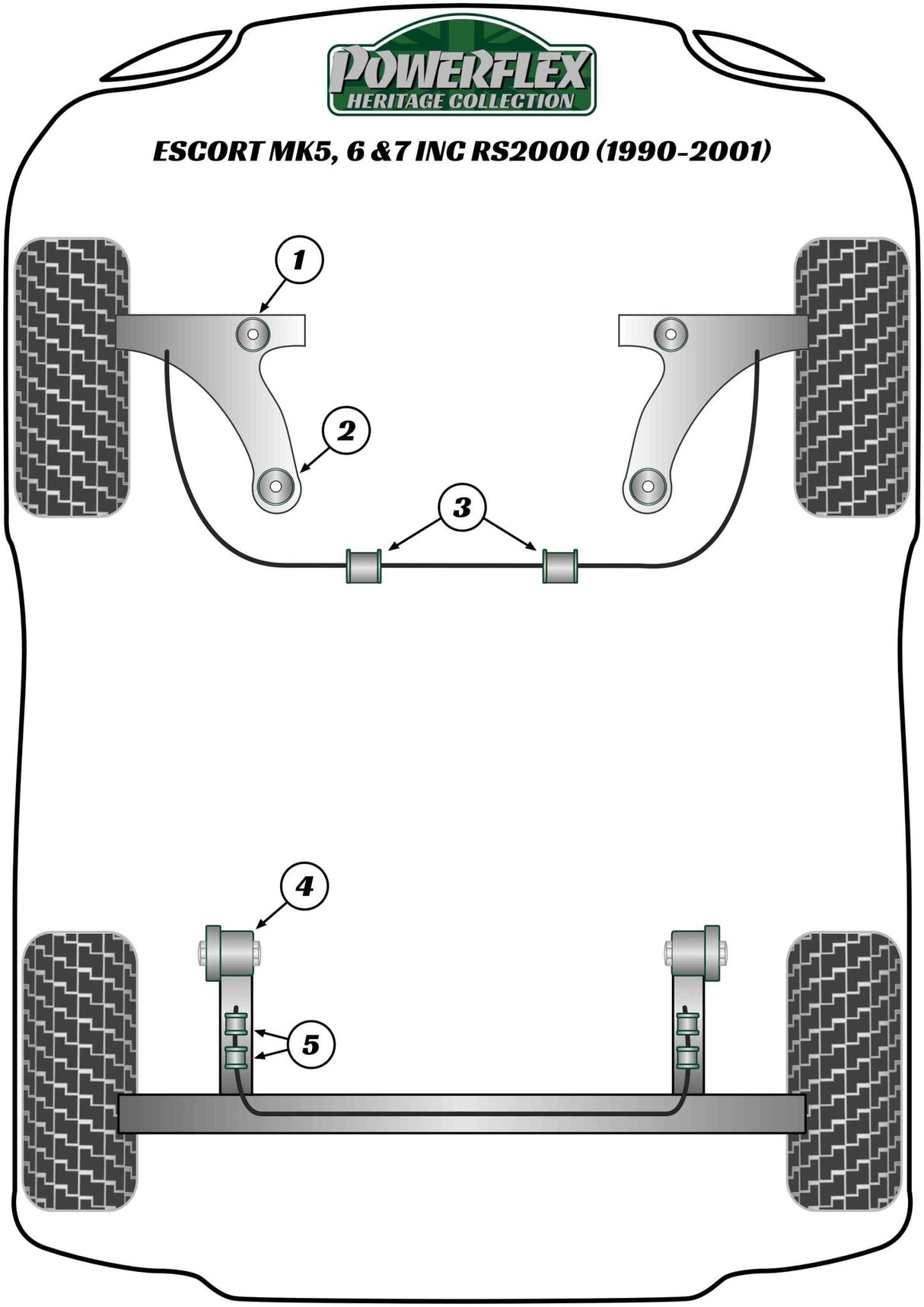 POWERFLEX
HERITAGE COLLECTION

ESCORT MK5, 6 &7 INC RS2000 (1990-2001)

1

2

3

4

5