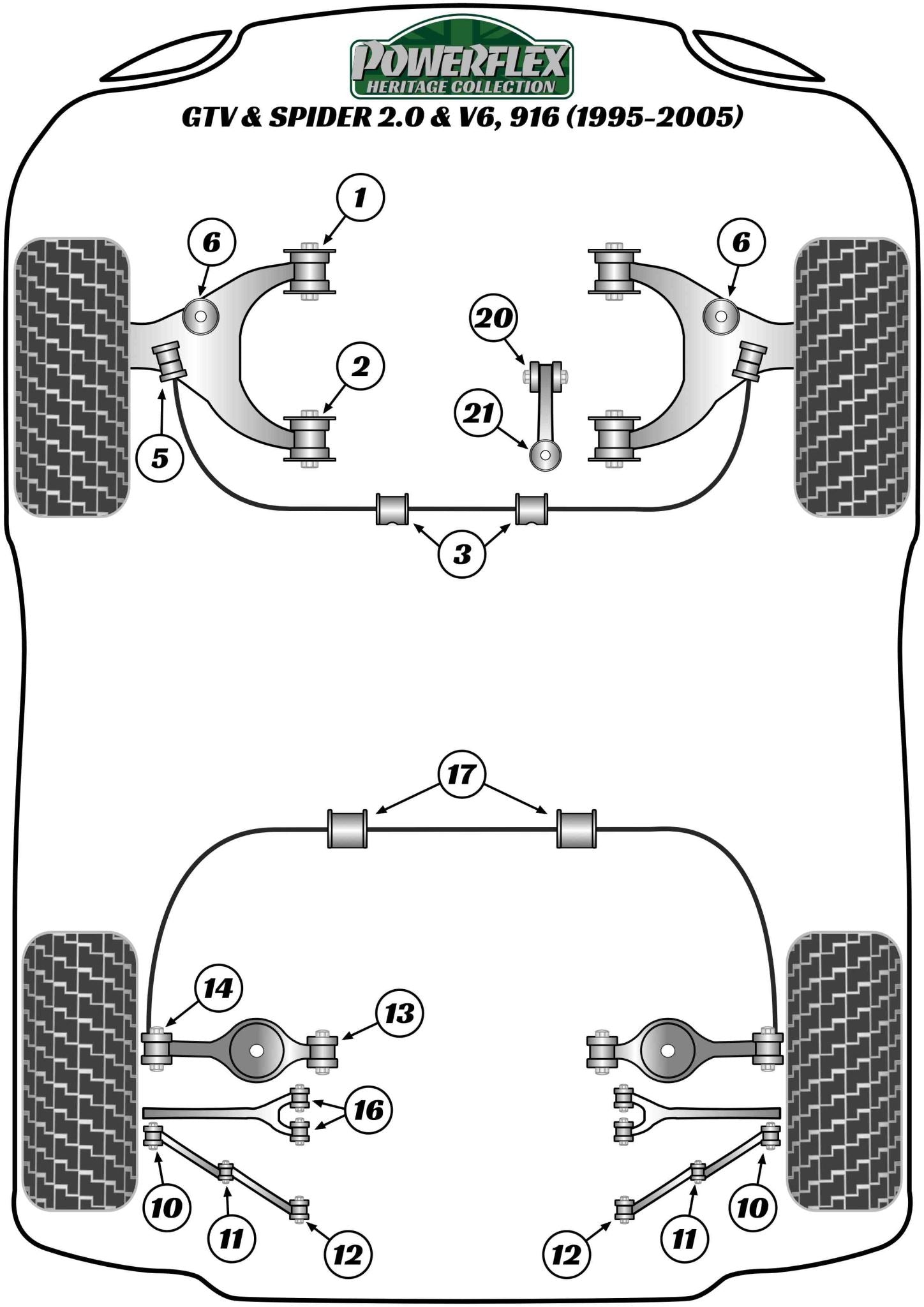 POWERFLEX
HERITAGE COLLECTION
GTV & SPIDER 2.0 & V6, 916 (1995-2005)

1
6
6
20
2
21
5
3
17
14
13
16
10
11
12
12
11
10