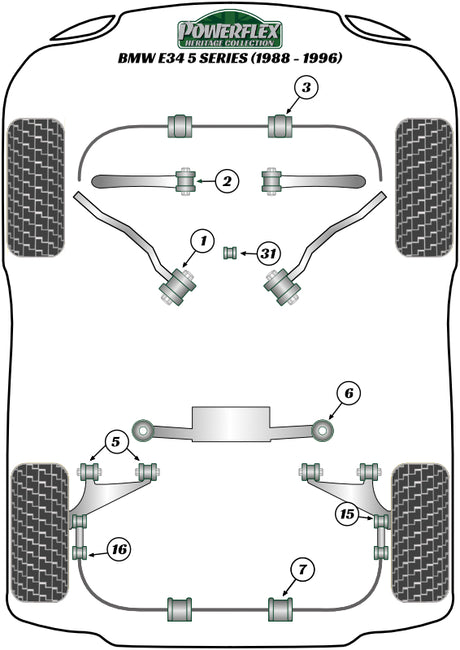 POWERFLEX
HERITAGE COLLECTION
BMW E34 5 SERIES (1988 - 1996)

3
2
1
31
6
5
15
16
7