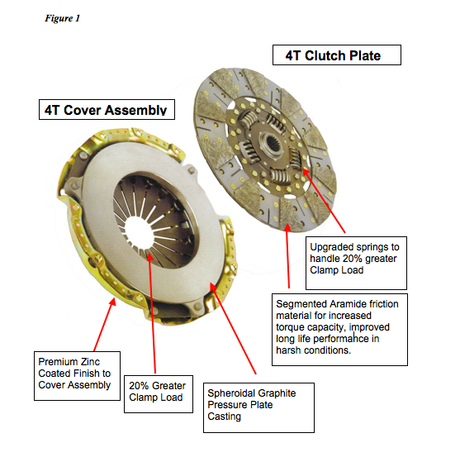 Figure 1

4T Clutch Plate

4T Cover Assembly

Upgraded springs to handle 20% greater Clamp Load

Segmented Aramide friction material for increased torque capacity, improved long life performance in harsh conditions.

Premium Zinc Coated Finish to Cover Assembly

20% Greater Clamp Load

Spheroidal Graphite Pressure Plate Casting