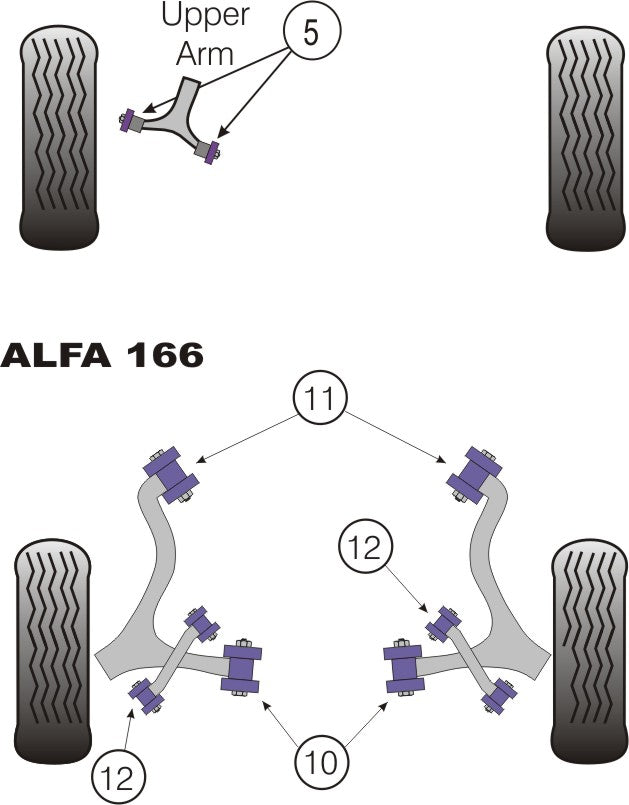 Upper Arm

5

ALFA 166

11

12

12

10