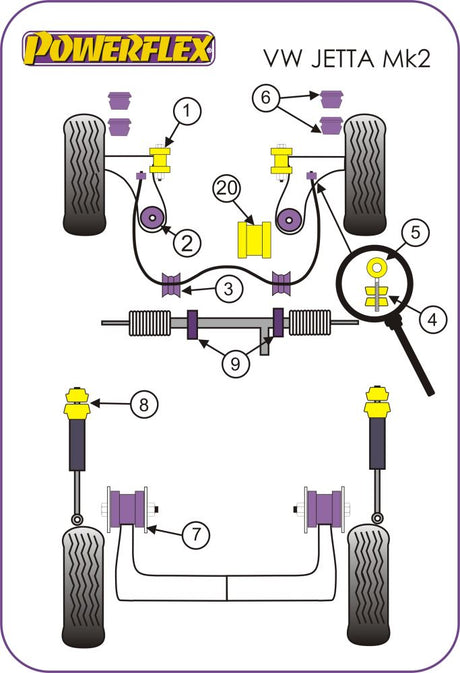 POWERFLEX

VW JETTA Mk2

1
6
20
2
5
3
4
9
8
7