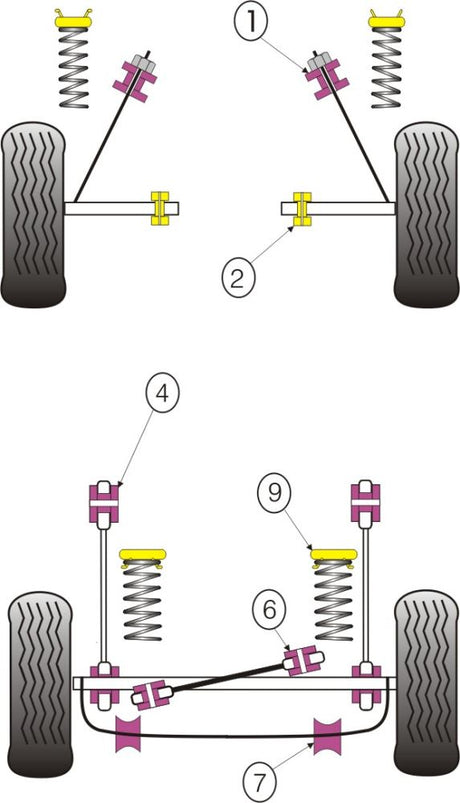 1

2

4

9

6

7