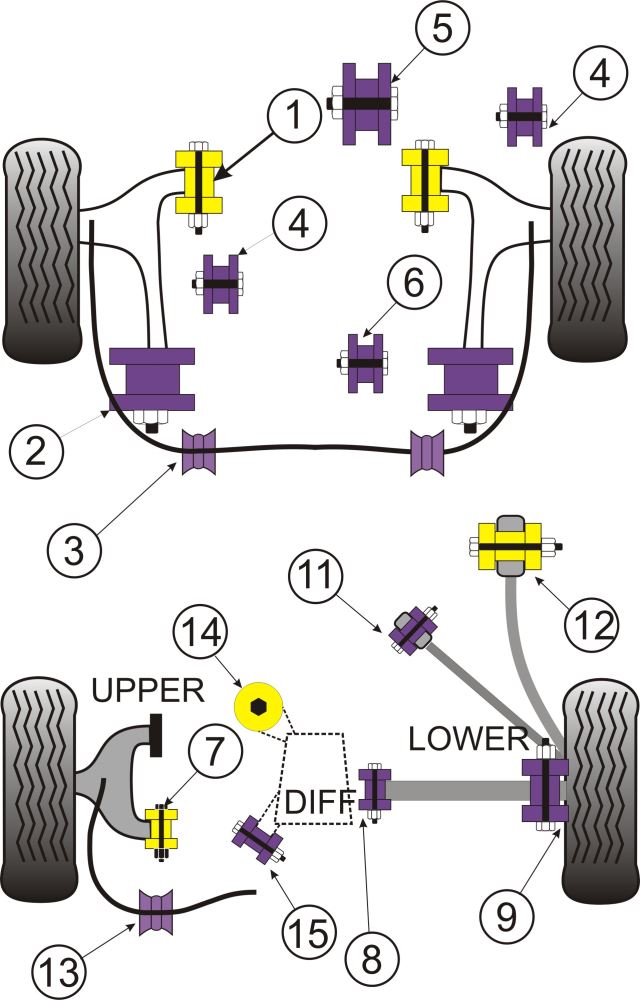 5
4
1
4
6
2
3
11
12
14
UPPER
LOWER
7
DIFF
15
8
9
13