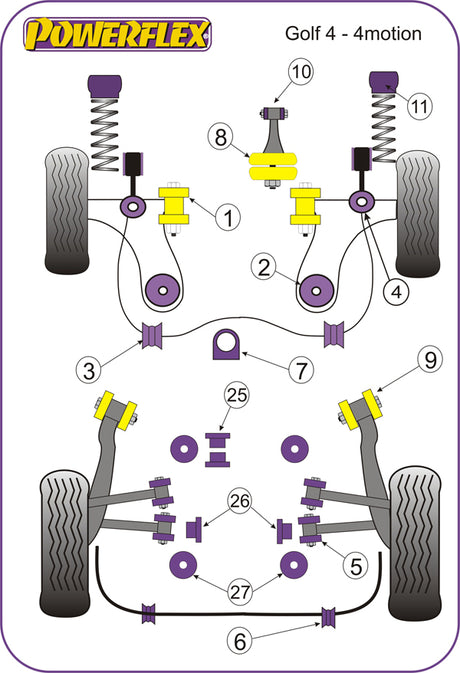 POWERFLEX

Golf 4 - 4motion

10
11
8
1
2
4
3
7
9
25
26
5
27
6