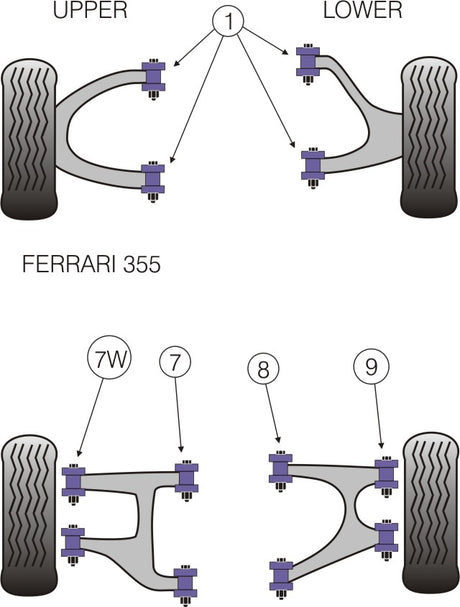 UPPER

1

LOWER

FERRARI 355

7W

7

8

9