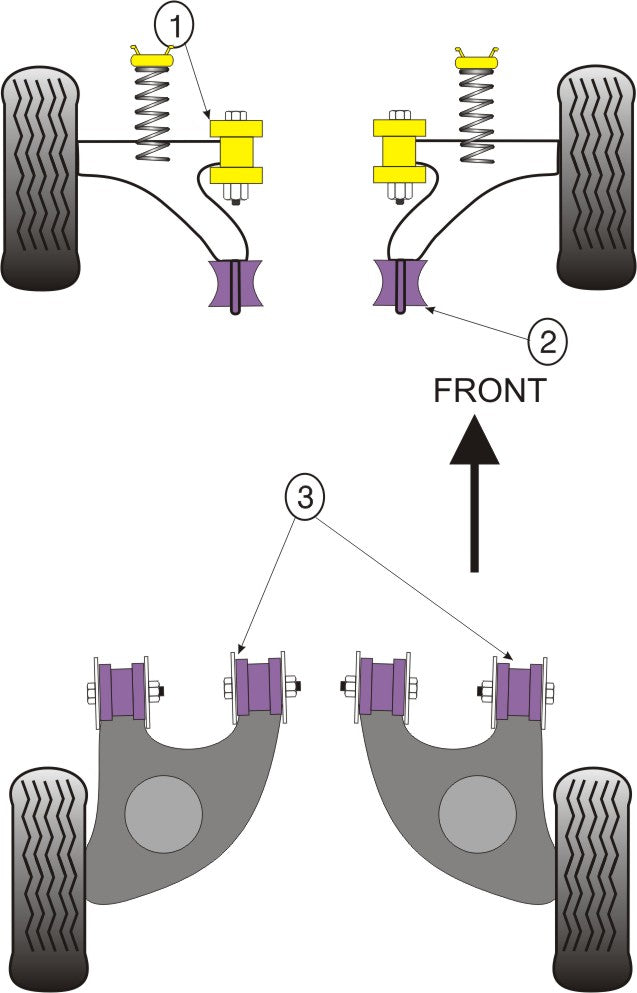 1
2
FRONT
3