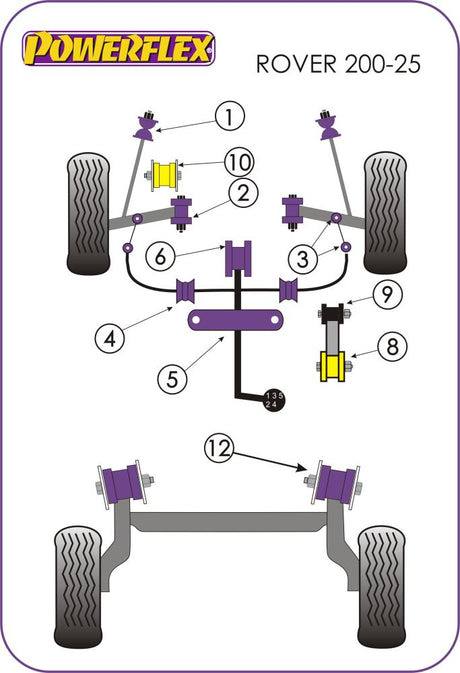 POWERFLEX

ROVER 200-25

1

10

2

6

3

9

4

8

5

1 3 5
2 4

12